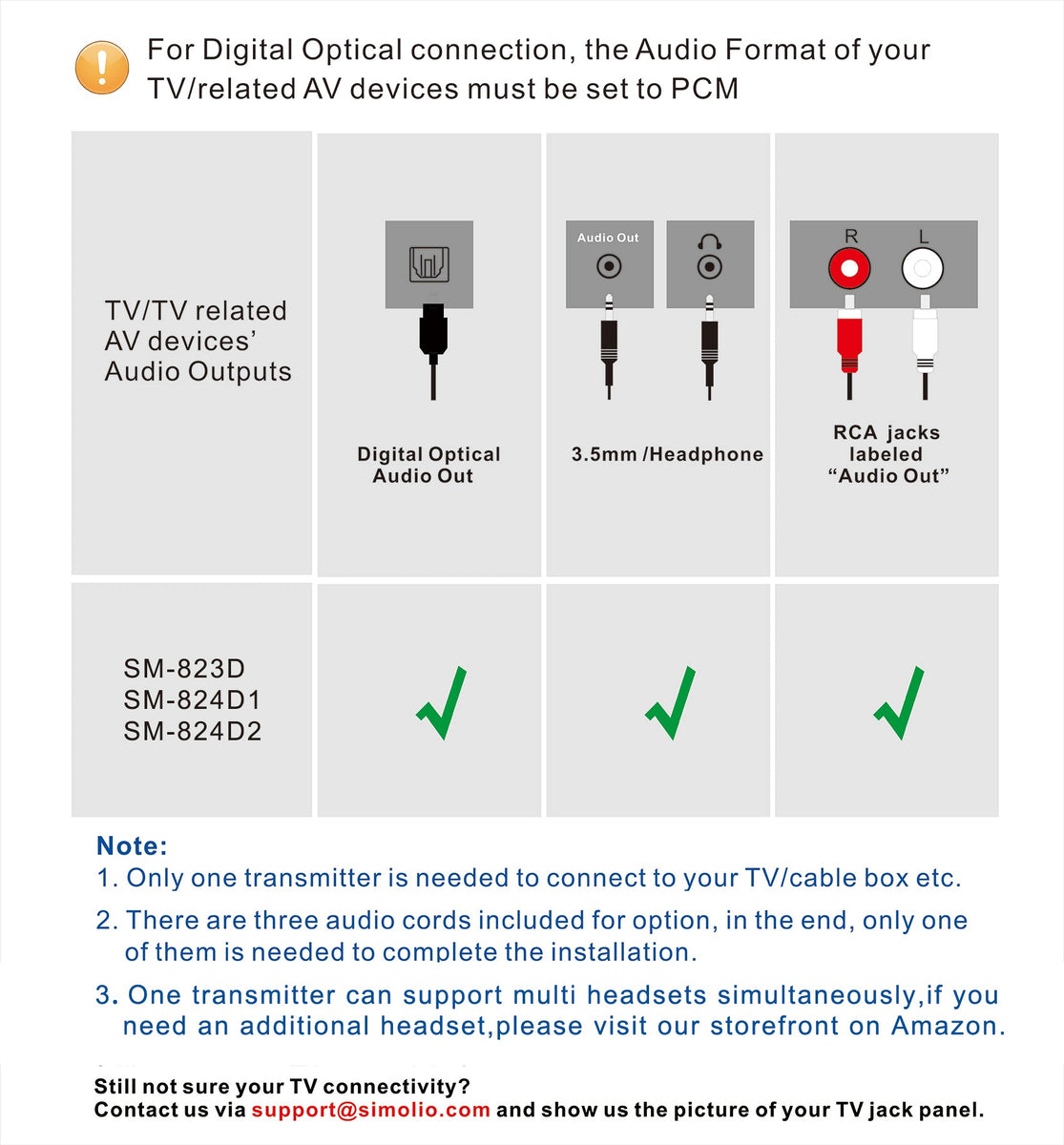 For Digital Optical connection, the Audio Format of your TV/related AV devices must be set to PCM

| TV/TV related AV devices' Audio Outputs | Digital Optical Audio Out | Audio Out 3.5mm /Headphone | R L RCA jacks labeled "Audio Out" |
|---|---|---|---|
| SM-823D SM-824D1 SM-824D2 | ✓ | ✓ | ✓ |

Note:
1. Only one transmitter is needed to connect to your TV/cable box etc.

2. There are three audio cords included for option, in the end, only one of them is needed to complete the installation.

3. One transmitter can support multi headsets simultaneously,if you need an additional headset,please visit our storefront on Amazon.

Still not sure your TV connectivity?
Contact us via support@simolio.com and show us the picture of your TV jack panel.